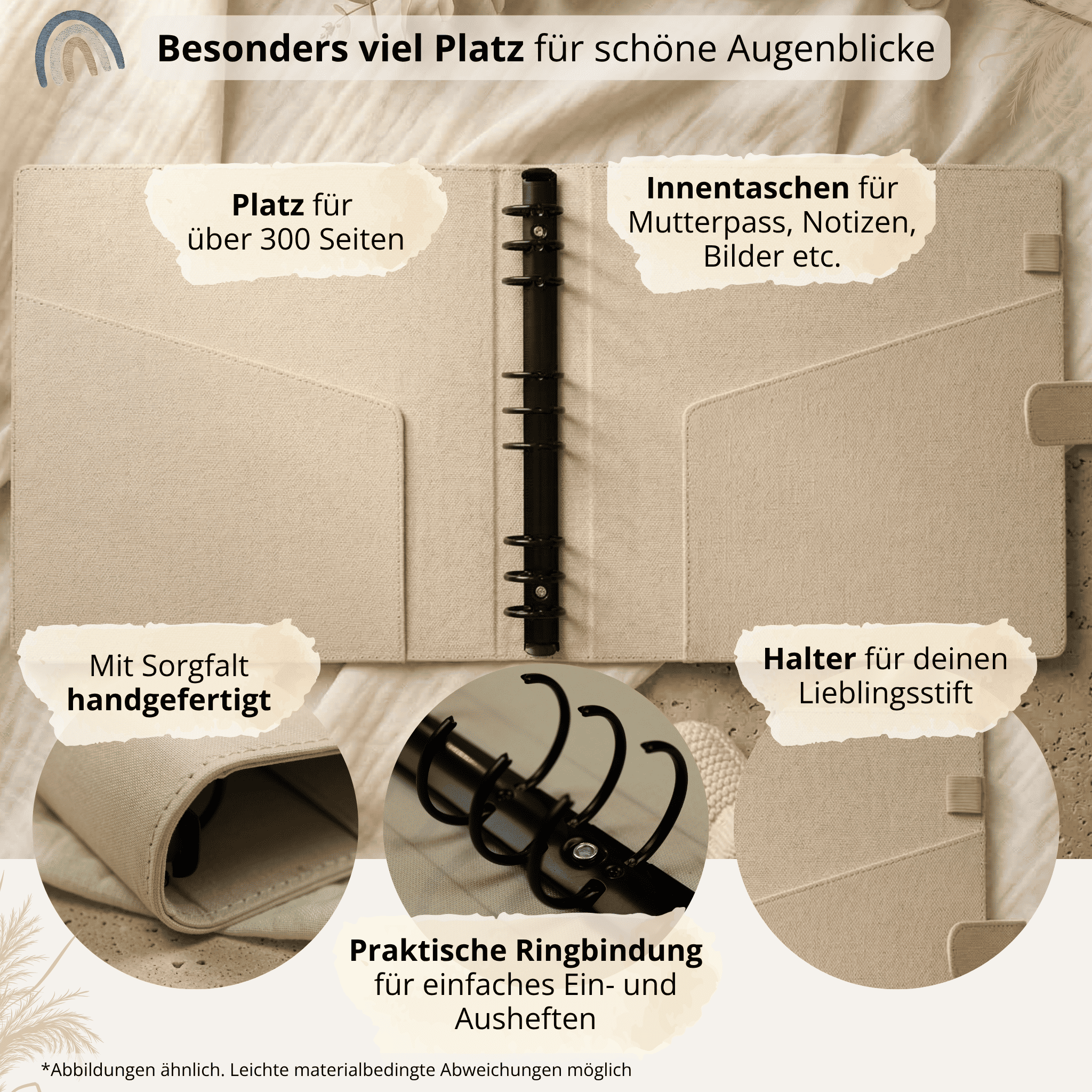 Besonders viel Platz für schöne Augenblicke

Platz für über 300 Seiten

Innentaschen für Mutterpass, Notizen, Bilder etc.

Mit Sorgfalt handgefertigt

Halter für deinen Lieblingsstift

Praktische Ringbindung für einfaches Ein- und Ausheften

*Abbildungen ähnlich. Leichte materialbedingte Abweichungen möglich